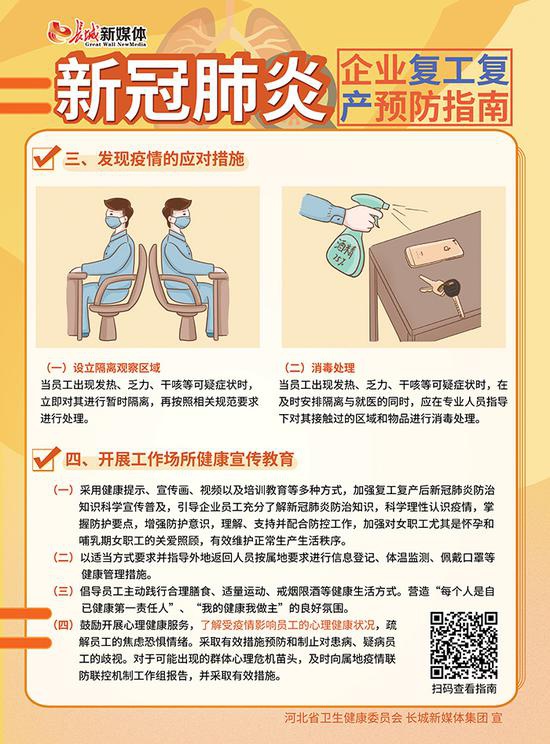 长城新媒体
Great Wall NewMedia

新冠肺炎

企业复工复产预防指南

三、发现疫情的应对措施

酒精

（一）设立隔离观察区域
当员工出现发热、乏力、干咳等可疑症状时，立即对其进行暂时隔离，再按照相关规范要求进行处理。

（二）消毒处理
当员工出现发热、乏力、干咳等可疑症状时，在及时安排隔离与就医的同时，应在专业人员指导下对其接触过的区域和物品进行消毒处理。

四、开展工作场所健康宣传教育

（一）采用健康提示、宣传画、视频以及培训教育等多种方式，加强复工复产后新冠肺炎防治知识科学宣传普及，引导企业员工充分了解新冠肺炎防治知识，科学理性认识疫情，掌握防护要点，增强防护意识，理解、支持并配合防控工作，加强对女职工尤其是怀孕和哺乳期女职工的关爱照顾，有效维护正常生产生活秩序。

（二）以适当方式要求并指导外地返回人员按属地要求进行信息登记、体温监测、佩戴口罩等健康管理措施。

（三）倡导员工主动践行合理膳食、适量运动、戒烟限酒等健康生活方式。营造“每个人是自己健康第一责任人”、“我的健康我做主”的良好氛围。

（四）鼓励开展心理健康服务，了解受疫情影响员工的心理健康状况，疏解员工的焦虑恐惧情绪。采取有效措施预防和制止对患病、疑病员工的歧视。对于可能出现的群体心理危机苗头，及时向属地疫情联防联控机制工作组报告，并采取有效措施。

扫码查看指南

河北省卫生健康委员会 长城新媒体集团 宣